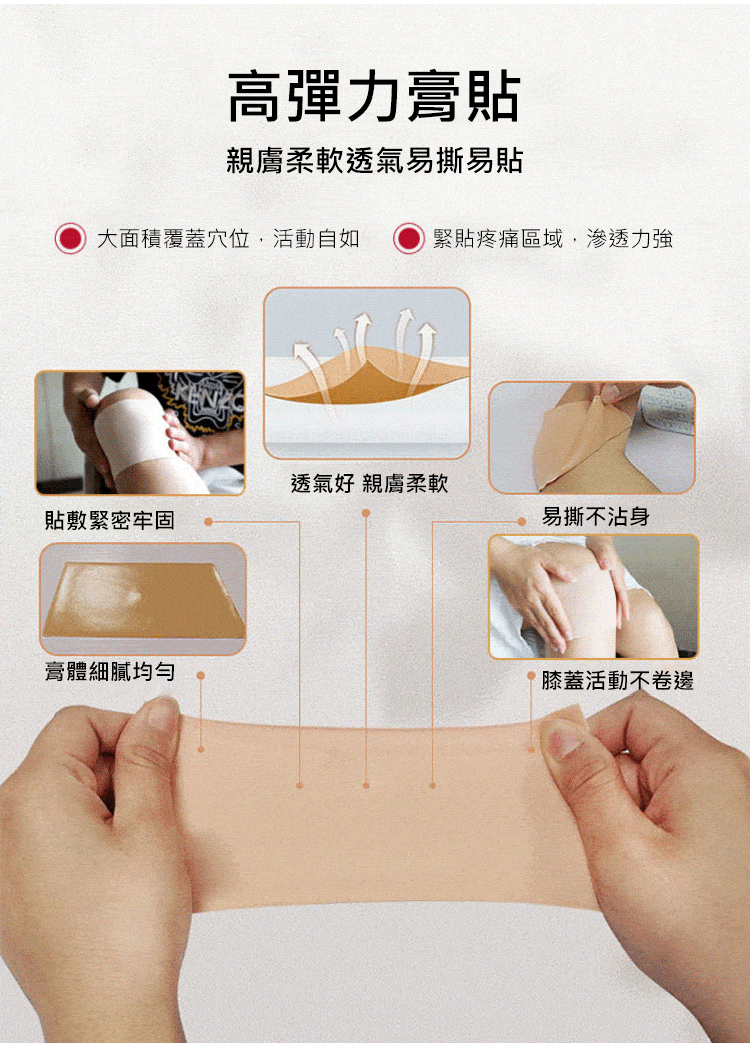 高彈力膏貼

親膚柔軟透氣易撕易貼

大面積覆蓋穴位，活動自如

緊貼疼痛區域，滲透力強

透氣好 親膚柔軟

貼敷緊密牢固

易撕不沾身

膏體細膩均勻

膝蓋活動不卷邊