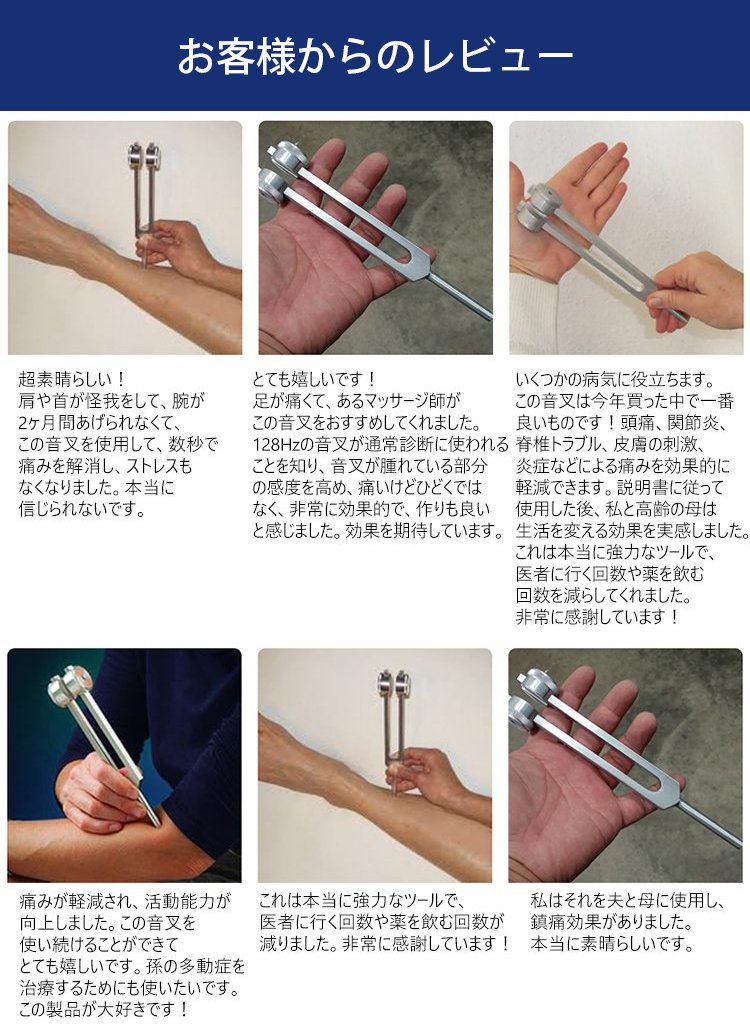 お客様からのレビュー

超素晴らしい！
肩や首が怪我をして、腕が2ヶ月間あげられなくて、この音叉を使用して、数秒で痛みを解消し、ストレスもなくなりました。本当に信じられないです。

とても嬉しいです！
足が痛くて、あるマッサージ師がこの音叉をおすすめしてくれました。128Hzの音叉が通常診断に使われることを知り、音叉が腫れている部分の感度を高め、痛いけどひどくではなく、非常に効果的で、作りも良いと感じました。効果を期待しています。

いくつかの病気に役立ちます。
この音叉は今年買った中で一番良いものです！頭痛、関節炎、脊椎トラブル、皮膚の刺激、炎症などによる痛みを効果的に軽減できます。説明書に従って使用した後、私と高齢の母は生活を変える効果を実感しました。これは本当に強力なツールで、医者に行く回数や薬を飲む回数を減らしてくれました。非常に感謝しています！

痛みが軽減され、活動能力が向上しました。この音叉を使い続けることができてとても嬉しいです。孫の多動症を治療するためにも使いたいです。この製品が大好きです！

これは本当に強力なツールで、医者に行く回数や薬を飲む回数が減りました。非常に感謝しています！

私はそれを夫と母に使用し、鎮痛効果がありました。本当に素晴らしいです。