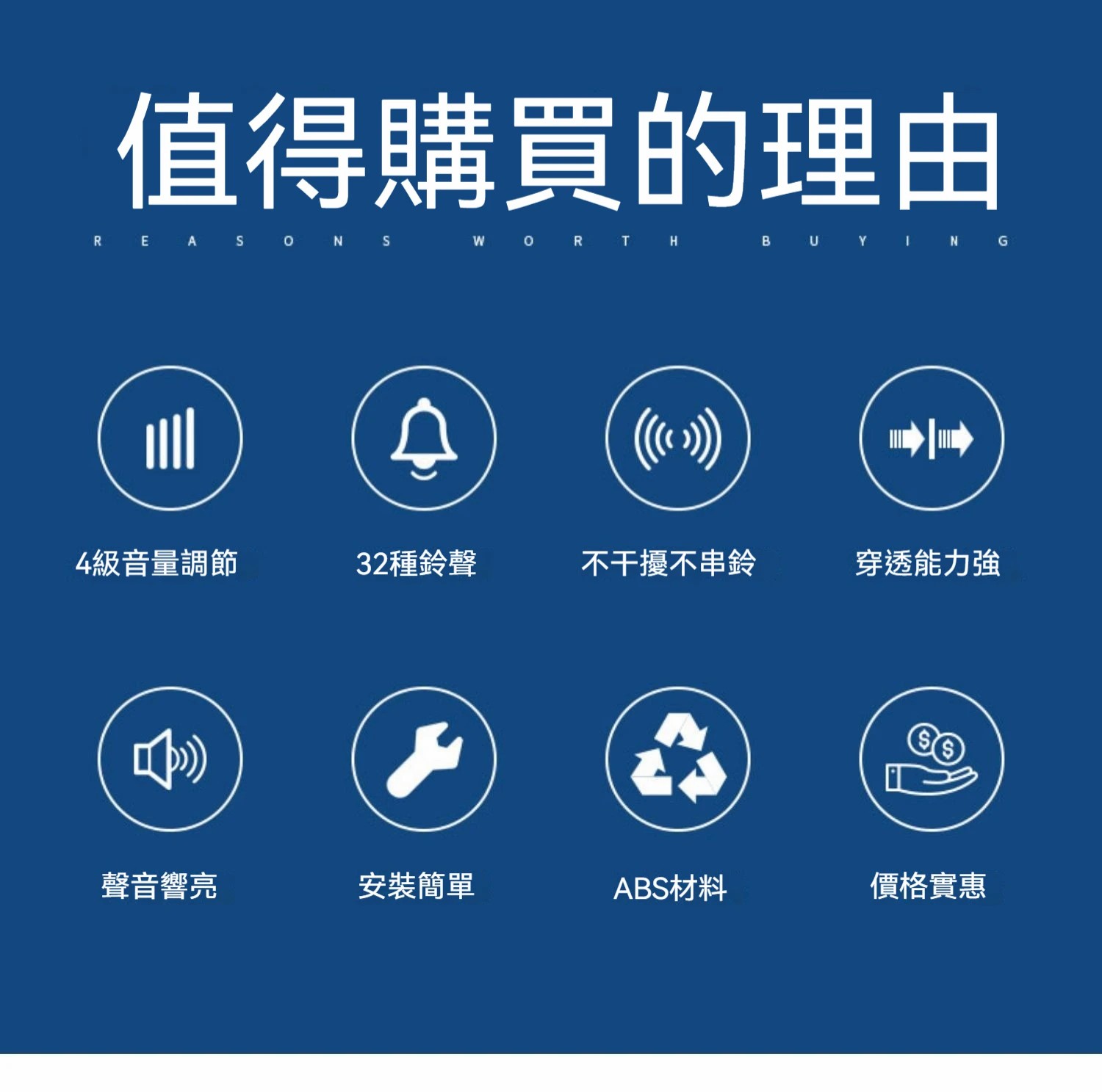 值得購買的理由

REASONS WORTH BUYING

4級音量調節

32種鈴聲

不干擾不串鈴

穿透能力強

聲音響亮

安裝簡單

ABS材料

價格實惠