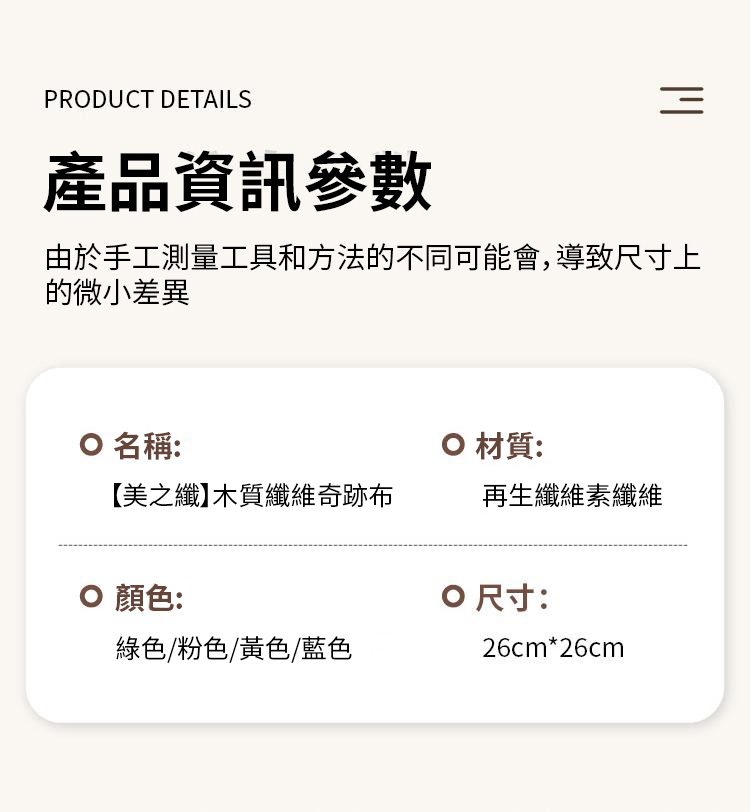 PRODUCT DETAILS

產品資訊參數

由於手工測量工具和方法的不同可能會,導致尺寸上的微小差異

名稱:
【美之纖】木質纖維奇跡布

材質:
再生纖維素纖維

顏色:
綠色/粉色/黃色/藍色

尺寸:
26cm*26cm