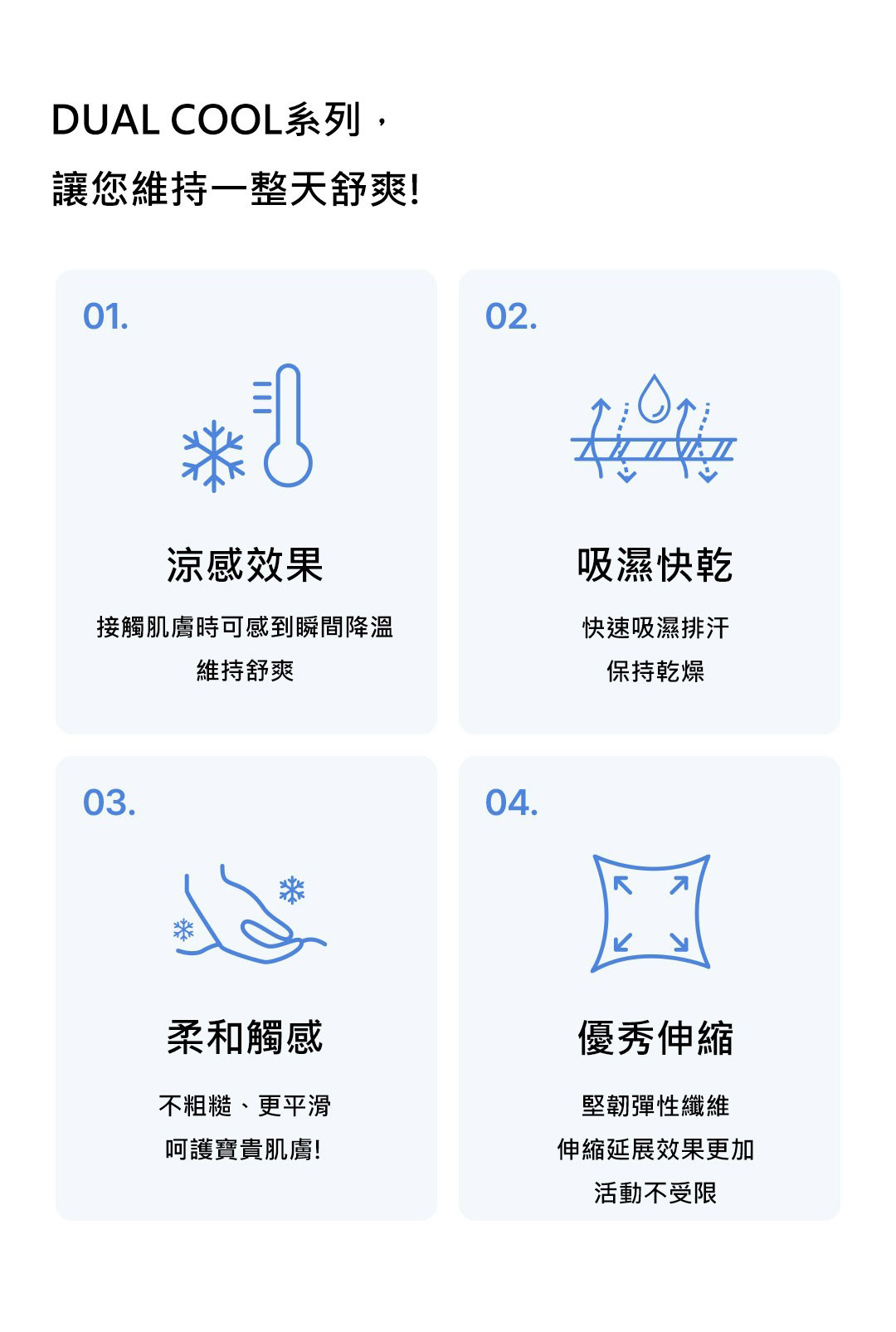 DUAL COOL系列，

讓您維持一整天舒爽!

01.

涼感效果

接觸肌膚時可感到瞬間降溫

維持舒爽

02.

吸濕快乾

快速吸濕排汗

保持乾燥

03.

柔和觸感

不粗糙、更平滑

呵護寶貴肌膚!

04.

優秀伸縮

堅韌彈性纖維

伸縮延展效果更加

活動不受限